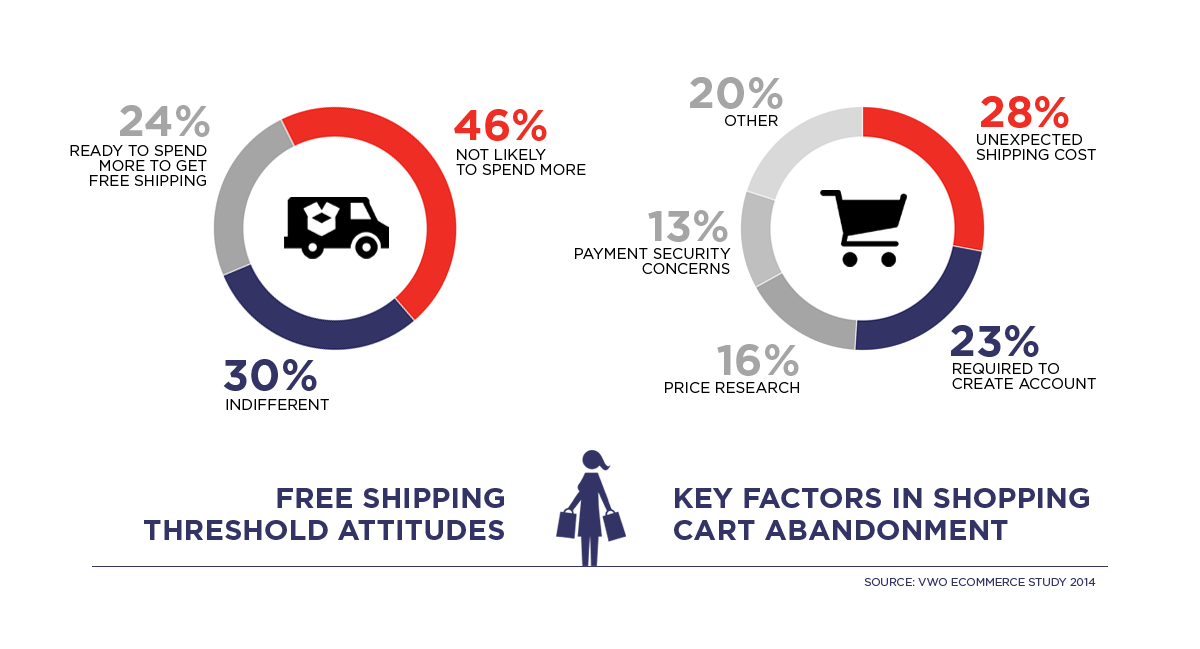 24%
READY TO SPEND MORE TO GET FREE SHIPPING

46%
NOT LIKELY TO SPEND MORE

30%
INDIFFERENT

20%
OTHER

28%
UNEXPECTED SHIPPING COST

13%
PAYMENT SECURITY CONCERNS

16%
PRICE RESEARCH

23%
REQUIRED TO CREATE ACCOUNT

FREE SHIPPING THRESHOLD ATTITUDES

KEY FACTORS IN SHOPPING CART ABANDONMENT

SOURCE: VWO ECOMMERCE STUDY 2014